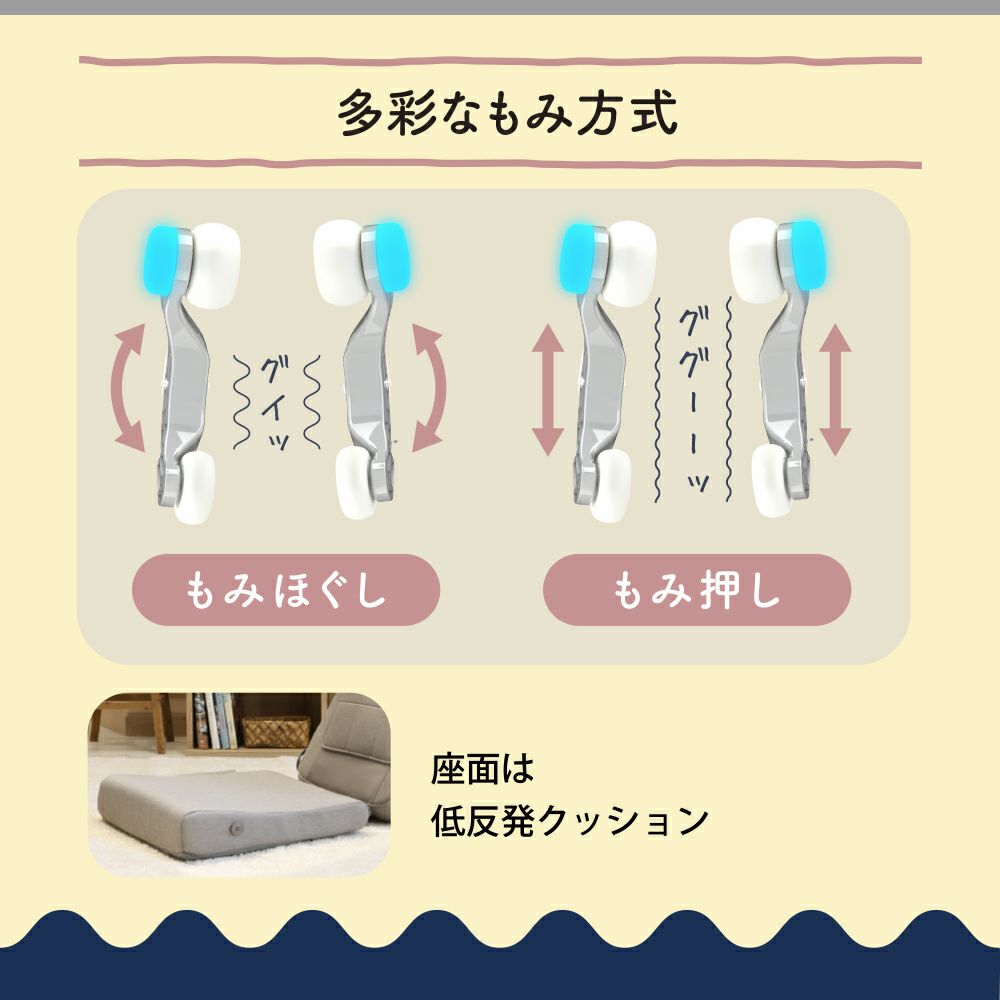 多彩なもみ方式

グイッ

ググーーッ

もみほぐし

もみ押し

座面は
低反発クッション