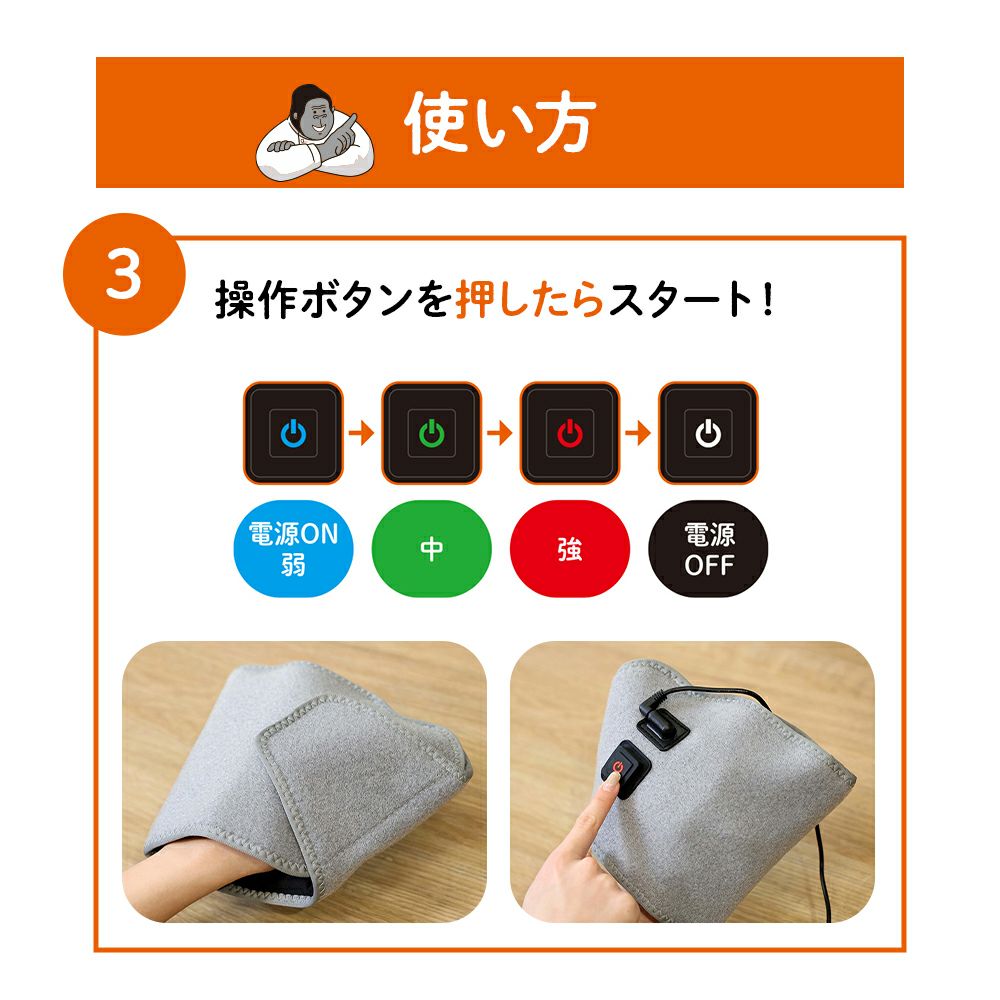 使い方

3

操作ボタンを押したらスタート!

電源ON
弱

中

強

電源
OFF