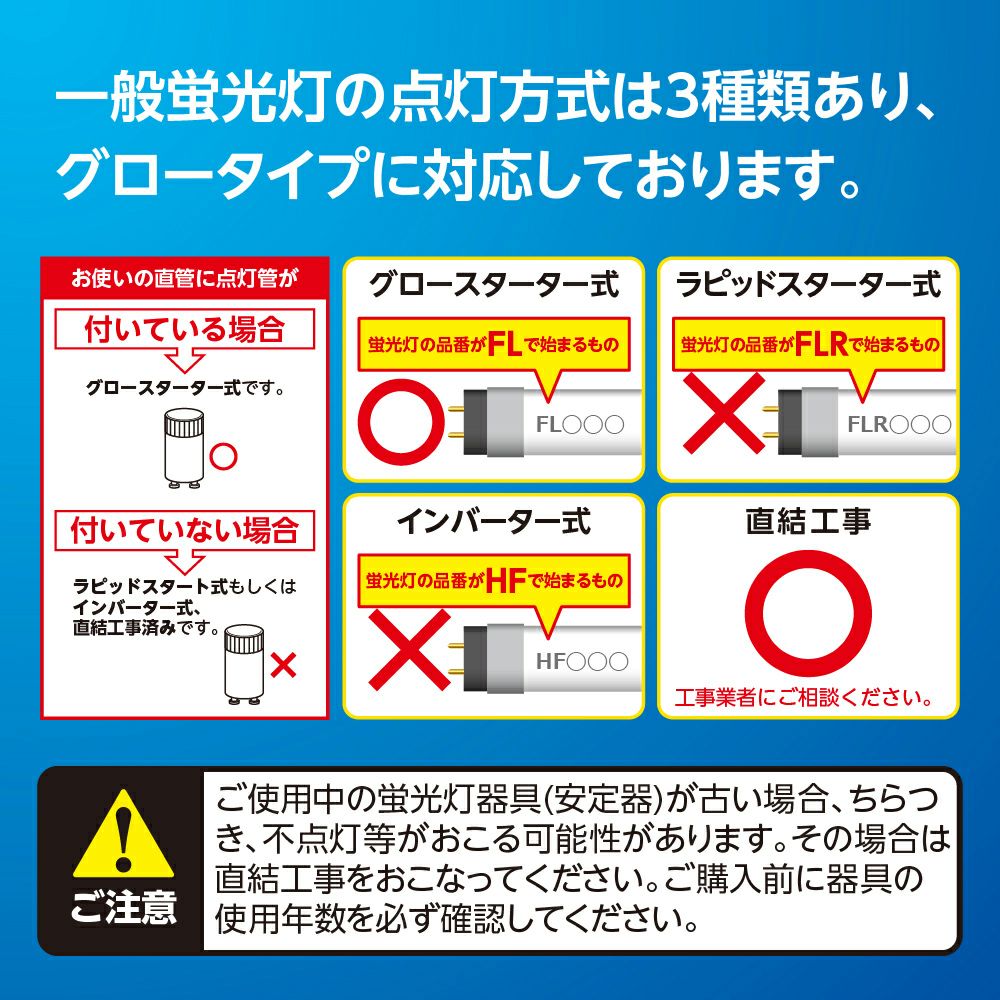 一般蛍光灯の点灯方式は3種類あり、グロータイプに対応しております。

お使いの直管に点灯管が

付いている場合

グロースターター式です。

付いていない場合

ラピッドスタート式もしくはインバーター式、直結工事済みです。

グロースターター式

蛍光灯の品番がFLで始まるもの

FL○○○

ラピッドスターター式

蛍光灯の品番がFLRで始まるもの

FLR○○○

インバーター式

蛍光灯の品番がHFで始まるもの

HF○○○

直結工事

工事業者にご相談ください。

ご注意

ご使用中の蛍光灯器具(安定器)が古い場合、ちらつき、不点灯等がおこる可能性があります。その場合は直結工事をおこなってください。ご購入前に器具の使用年数を必ず確認してください。