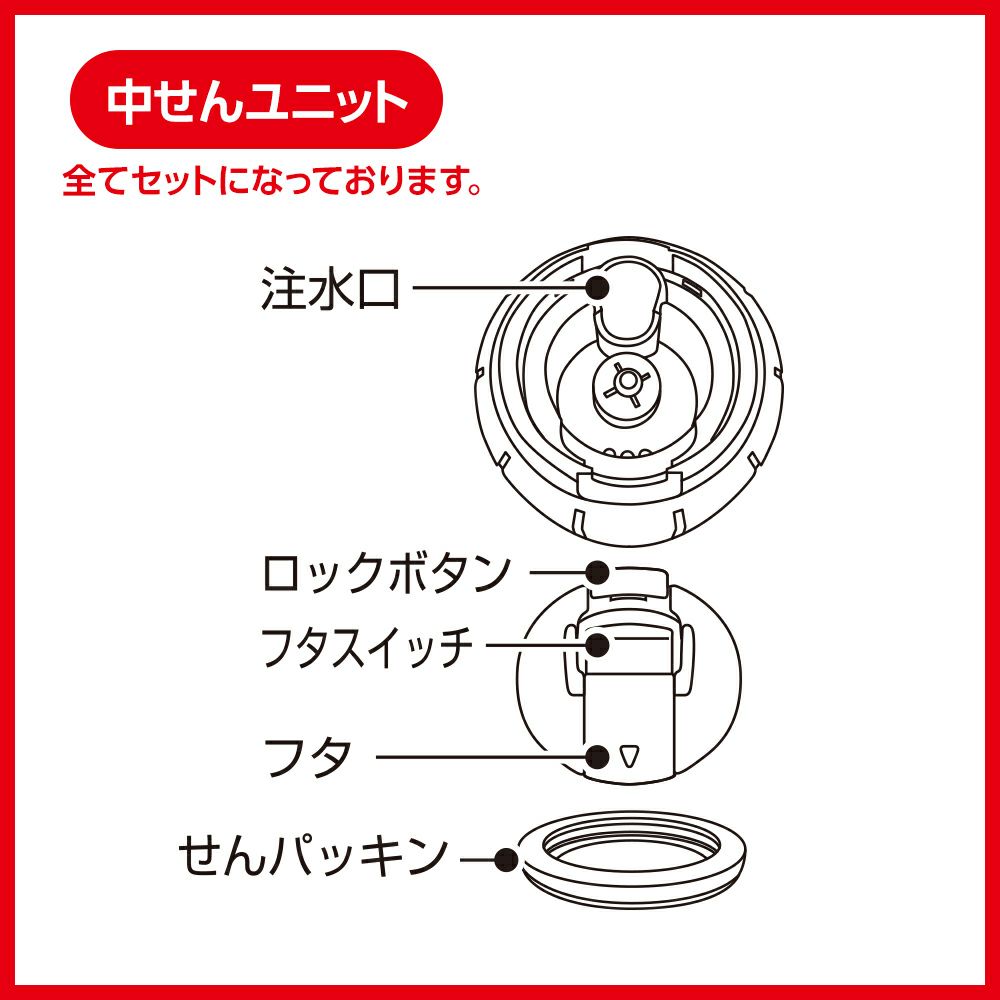 中せんユニット

全てセットになっております。

注水口

ロックボタン

フタスイッチ

フタ

せんパッキン