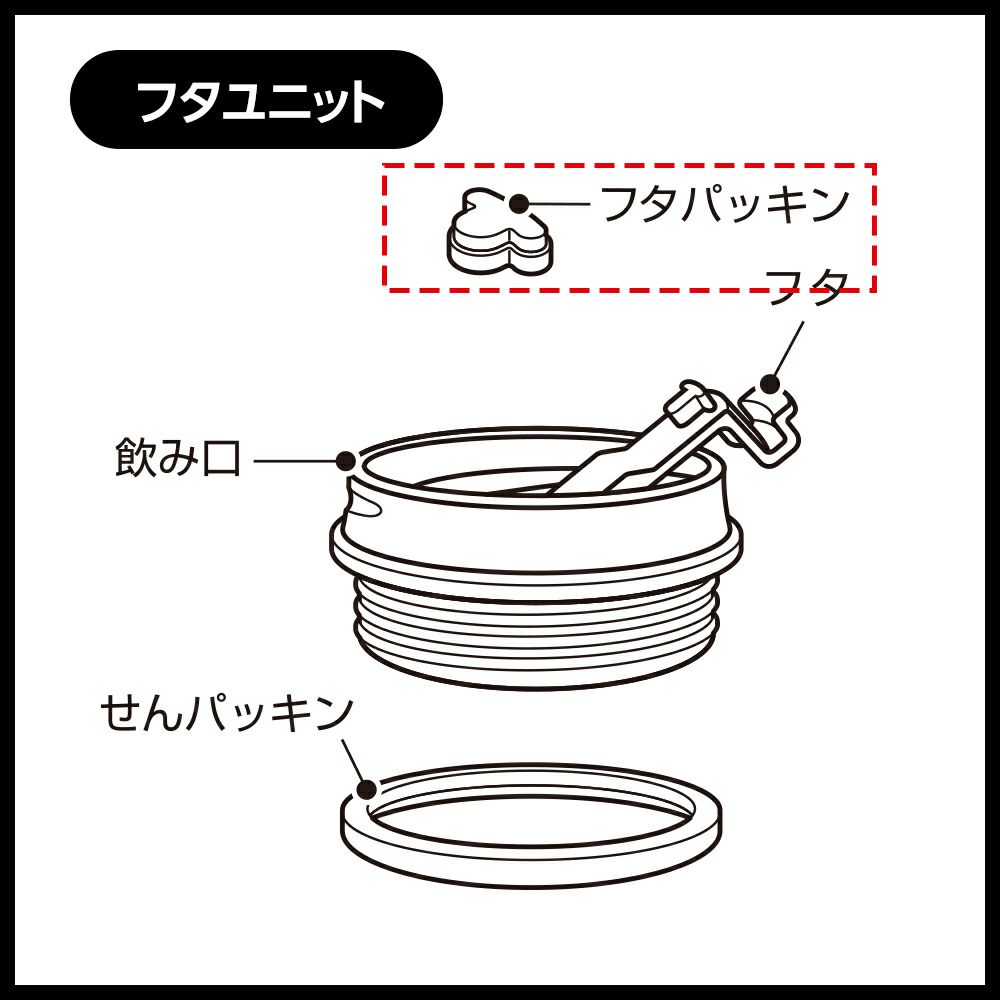 フタユニット

フタパッキン

フタ

飲み口

せんパッキン