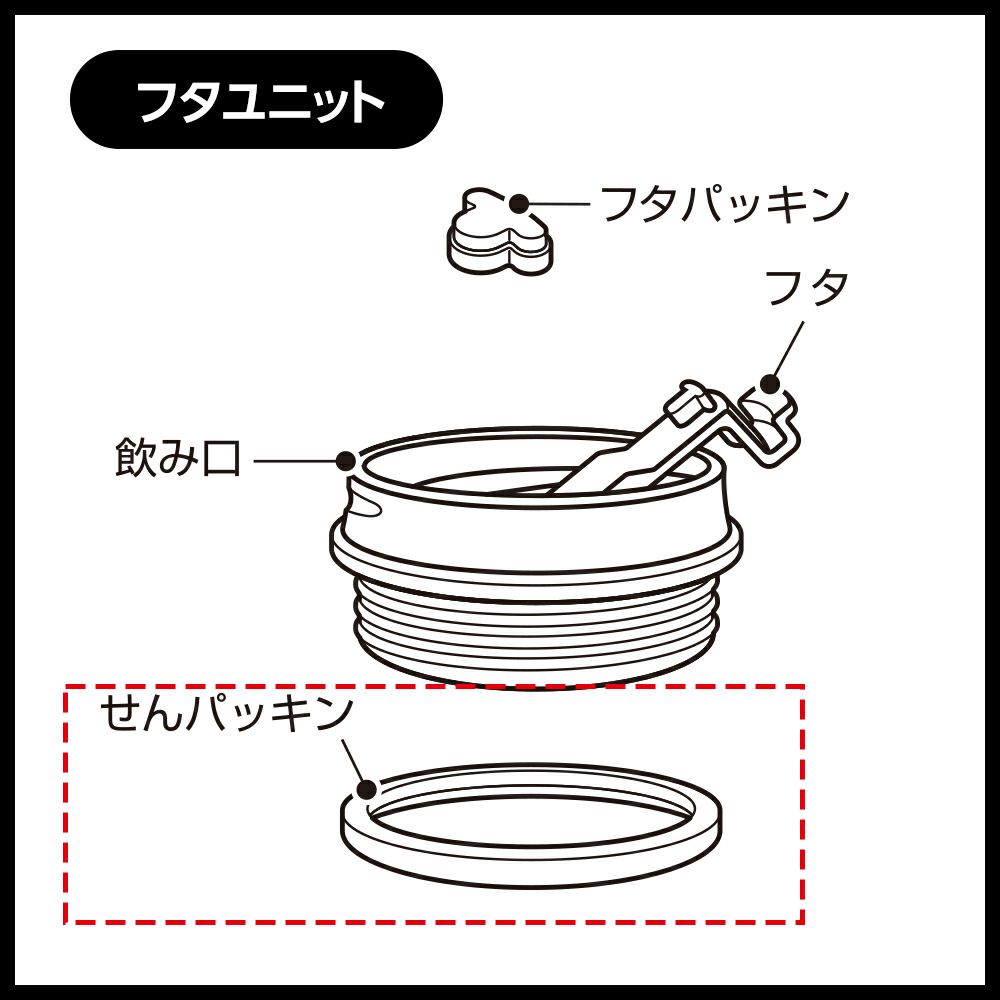 フタユニット

フタパッキン

フタ

飲み口

せんパッキン