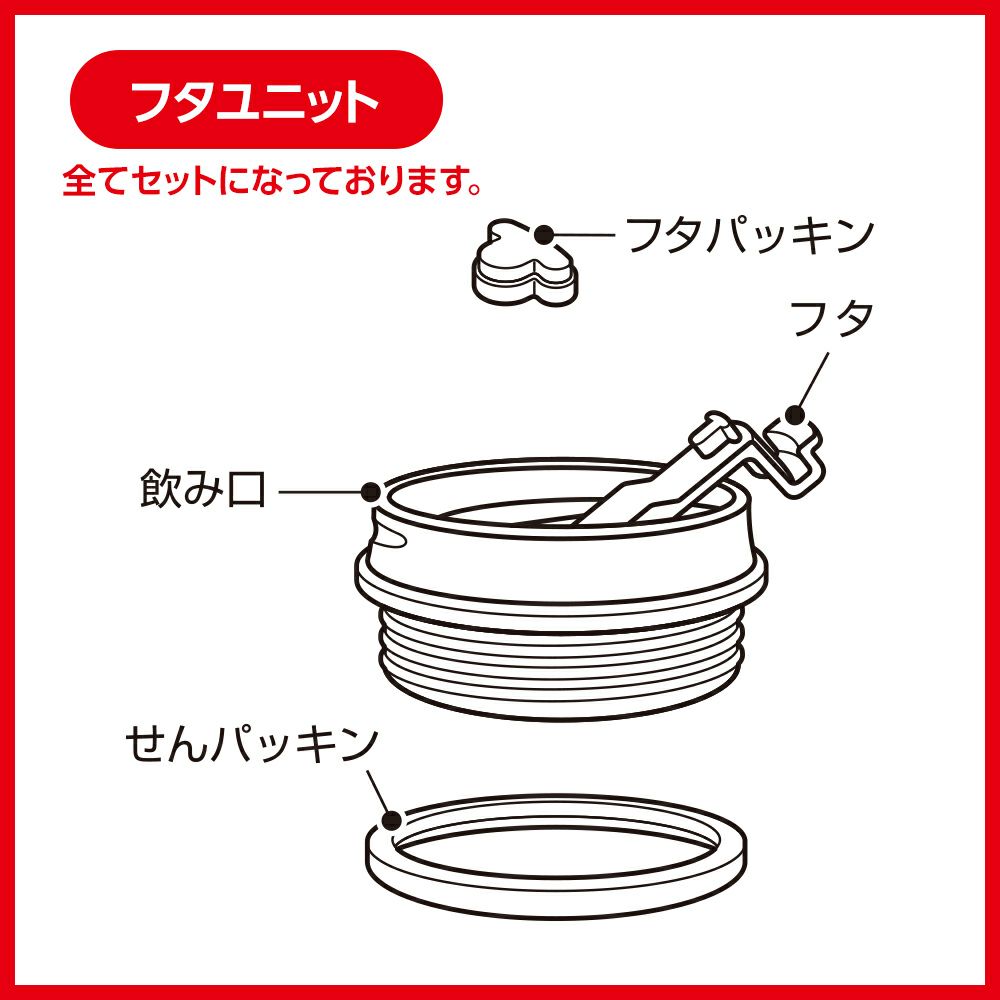 フタユニット

全てセットになっております。

フタパッキン

フタ

飲み口

せんパッキン