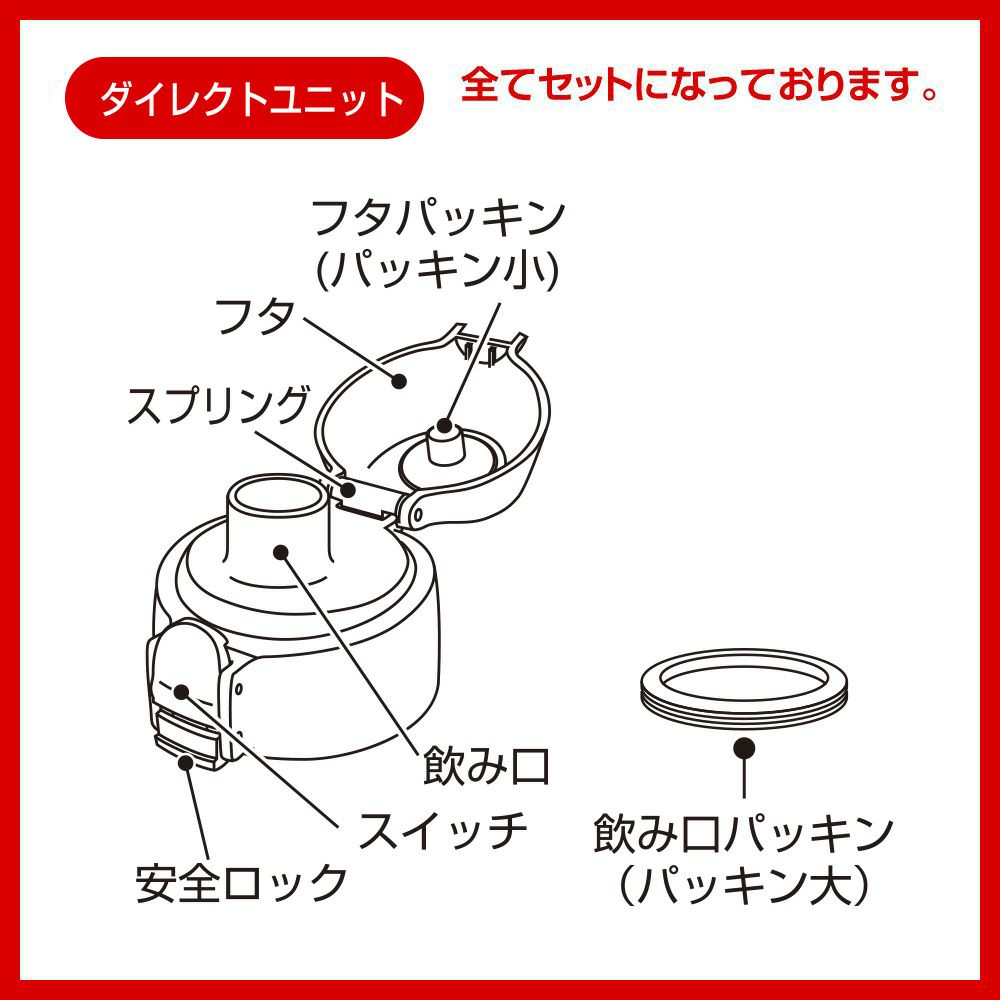 ダイレクトユニット

全てセットになっております。

フタパッキン
(パッキン小)

フタ

スプリング

飲み口

スイッチ

安全ロック

飲み口パッキン
（パッキン大）