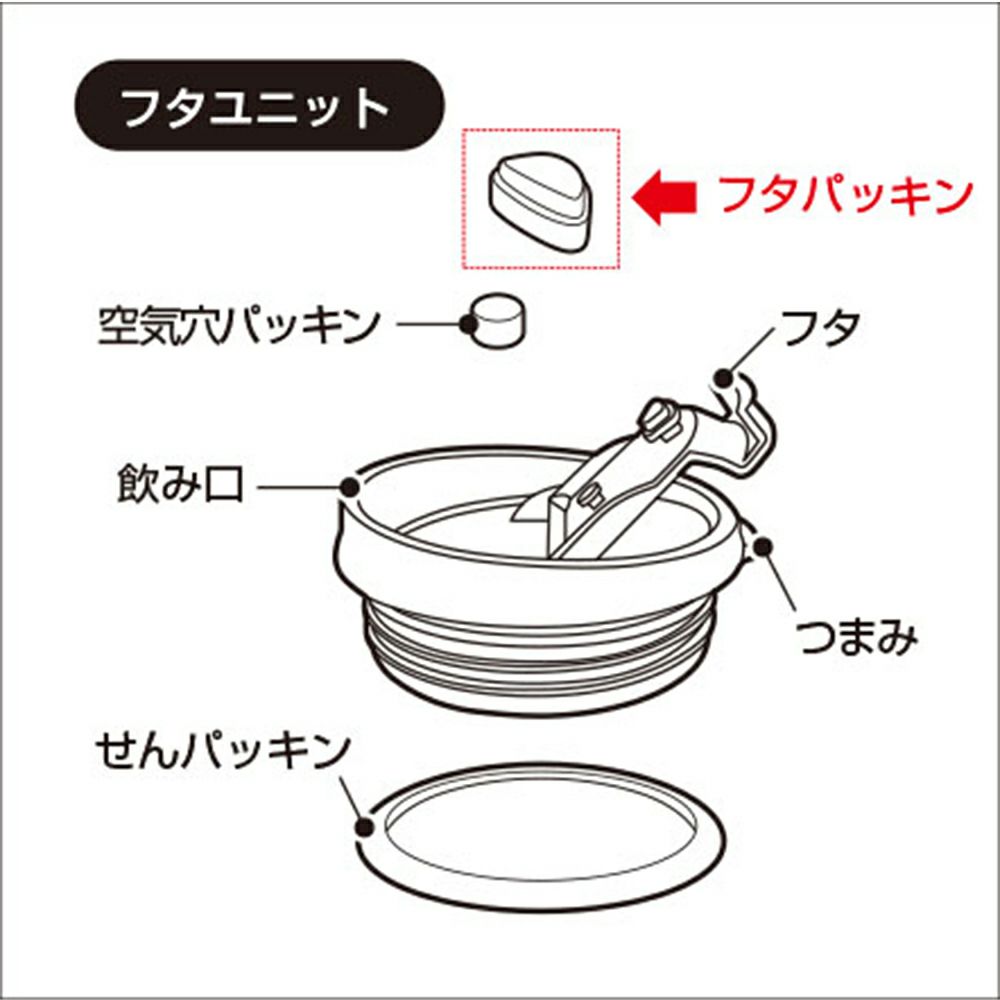 フタユニット

フタパッキン

空気穴パッキン

フタ

飲み口

つまみ

せんパッキン