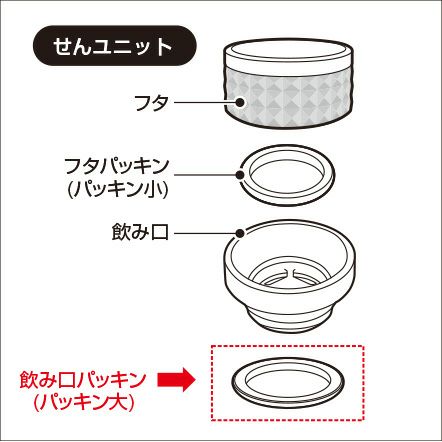 せんユニット

フタ

フタパッキン
(パッキン小)

飲み口

飲み口パッキン
(パッキン大)