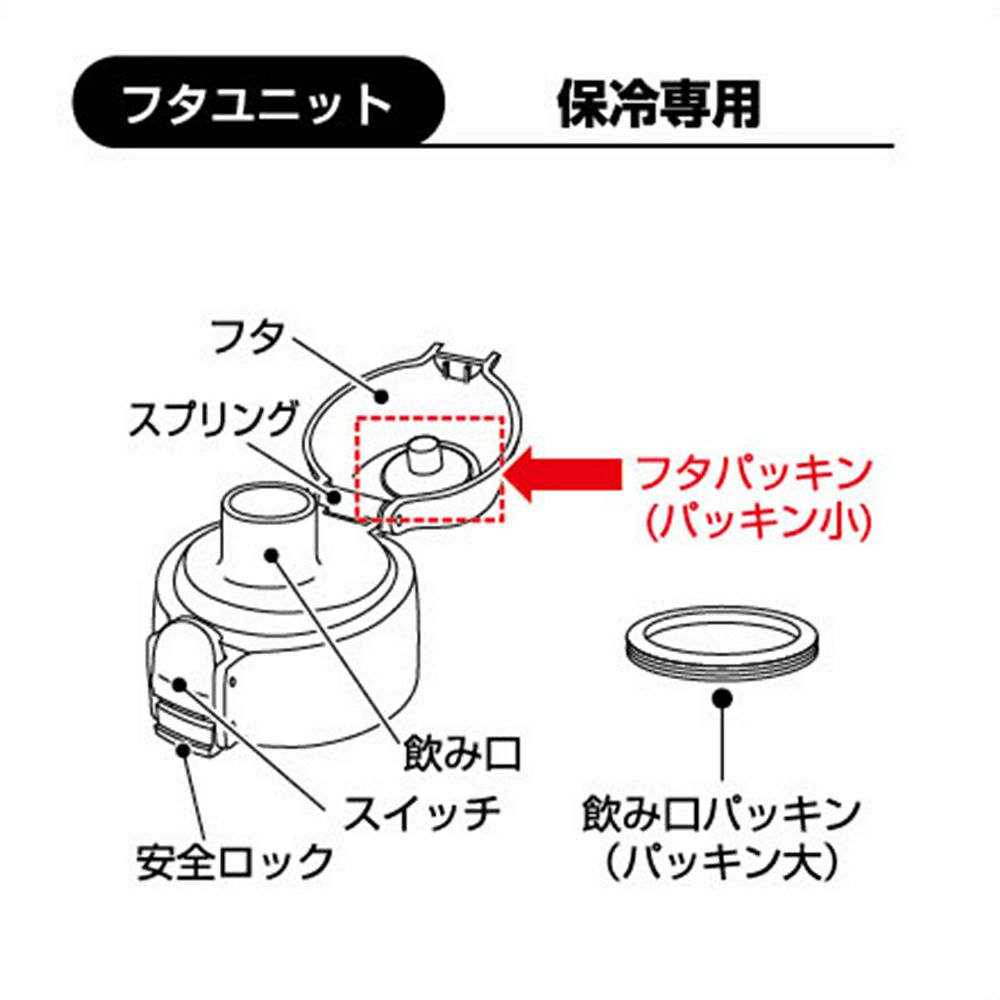 フタユニット

保冷専用

フタ

スプリング

フタパッキン
(パッキン小)

飲み口

スイッチ

安全ロック

飲み口パッキン
(パッキン大)