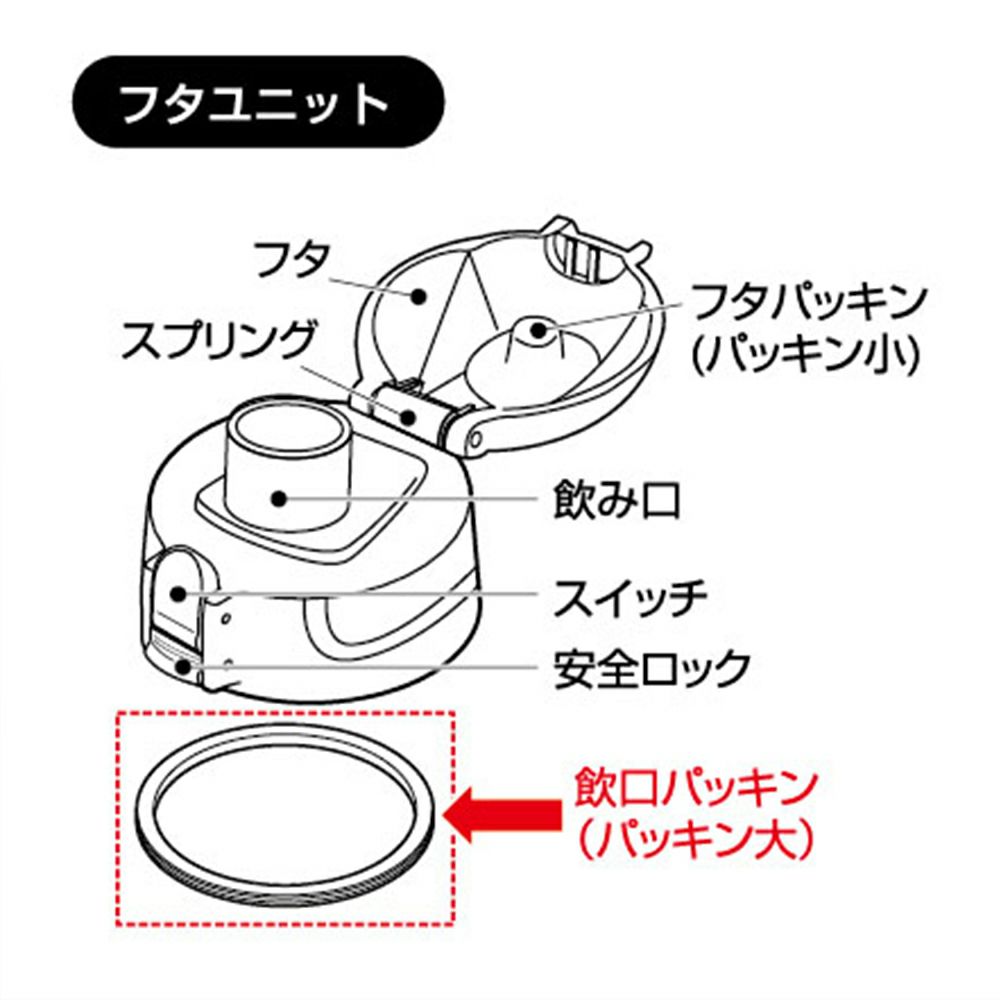 フタユニット

フタ

スプリング

フタパッキン
(パッキン小)

飲み口

スイッチ

安全ロック

飲口パッキン
(パッキン大)