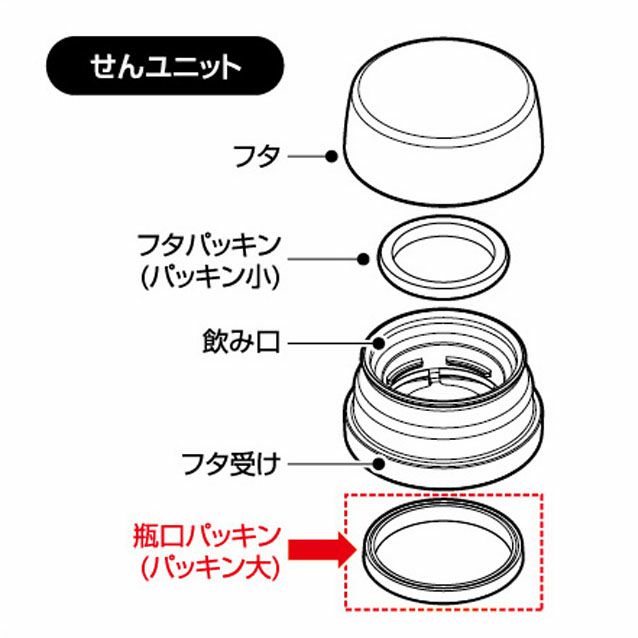 せんユニット

フタ

フタパッキン
(パッキン小)

飲み口

フタ受け

瓶口パッキン
(パッキン大)