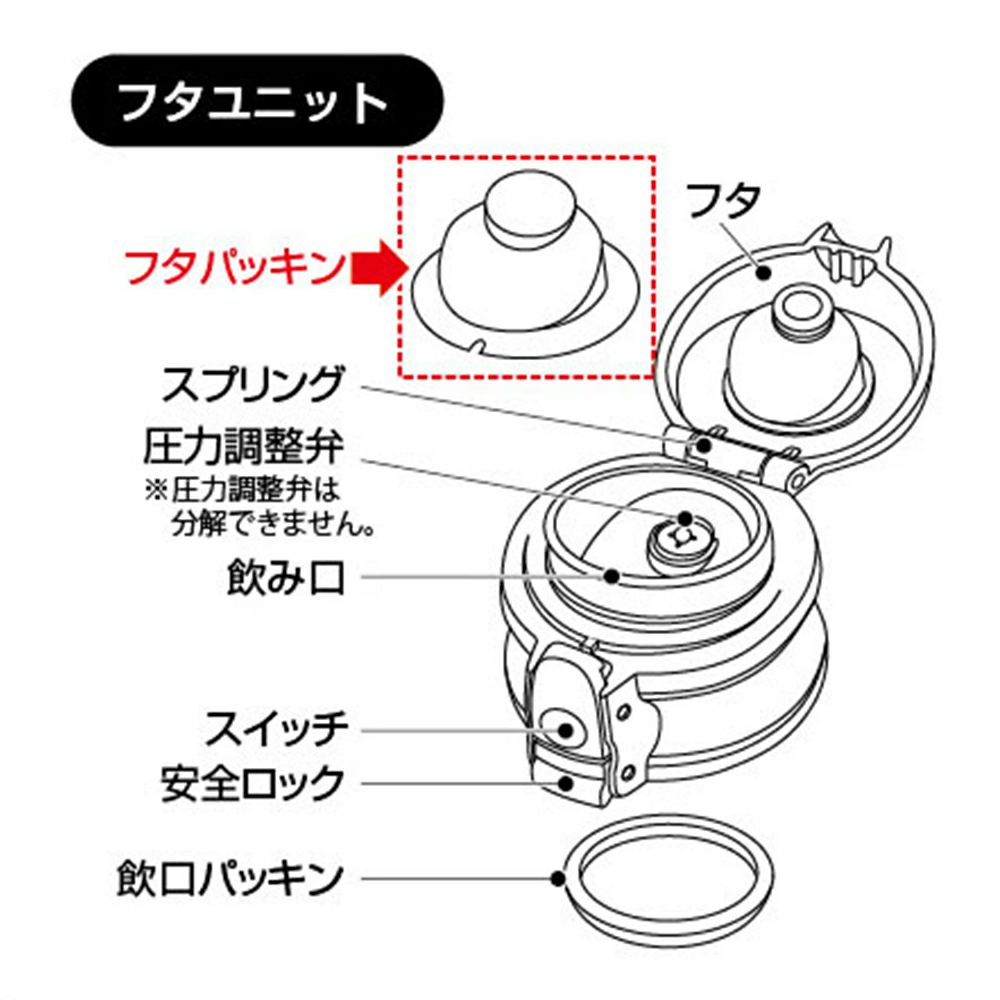 フタユニット

フタパッキン

フタ

スプリング

圧力調整弁
※圧力調整弁は分解できません。

飲み口

スイッチ

安全ロック

飲口パッキン