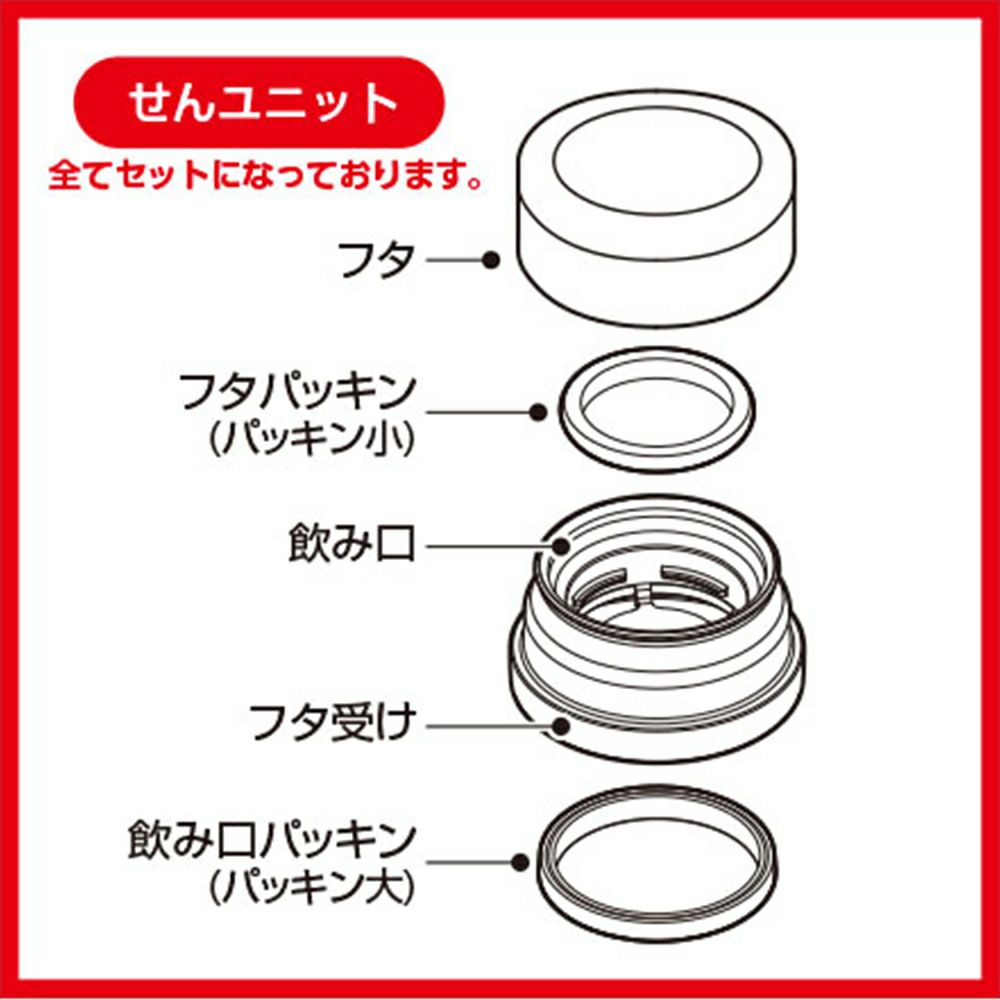 せんユニット
全てセットになっております。

フタ

フタパッキン
(パッキン小)

飲み口

フタ受け

飲み口パッキン
(パッキン大)