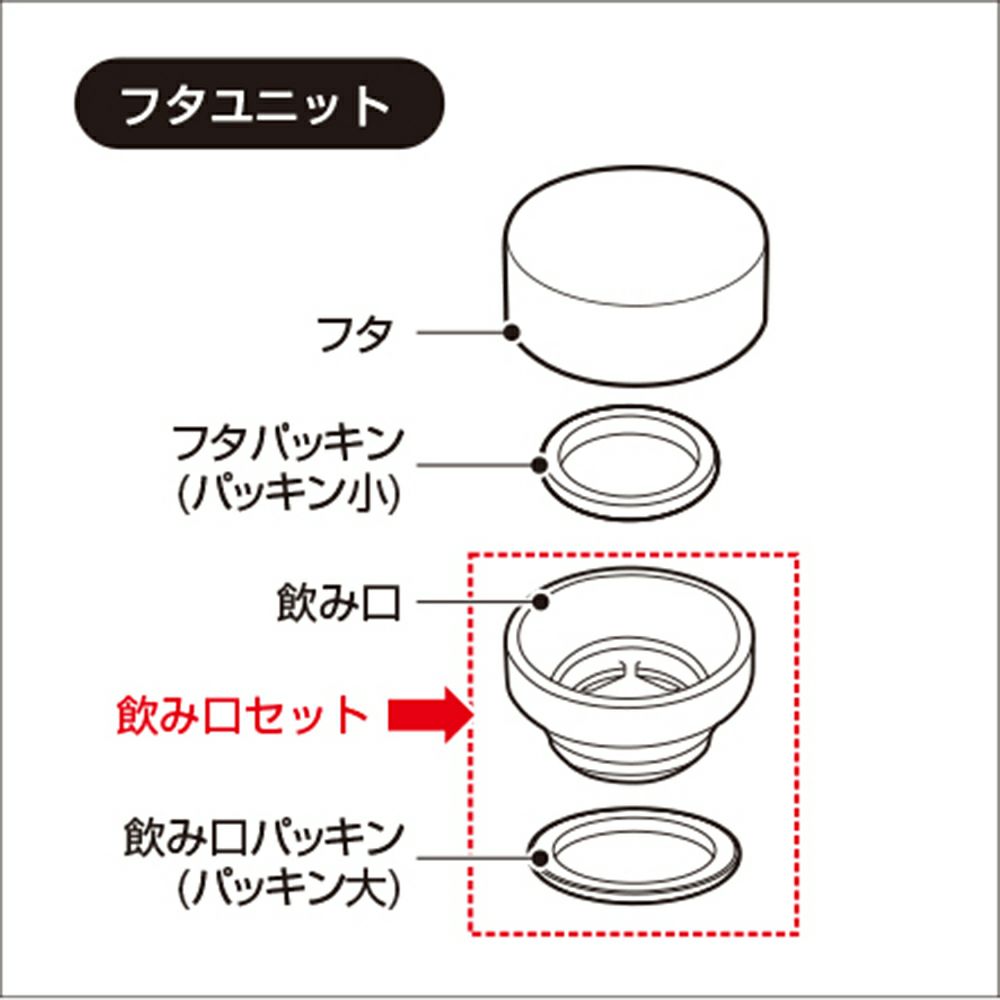 フタユニット

フタ

フタパッキン
(パッキン小)

飲み口

飲み口セット

飲み口パッキン
(パッキン大)