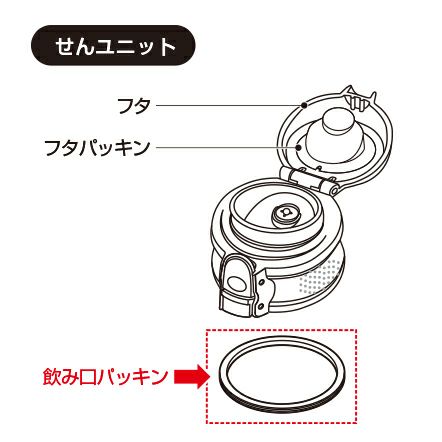 せんユニット

フタ

フタパッキン

飲み口パッキン