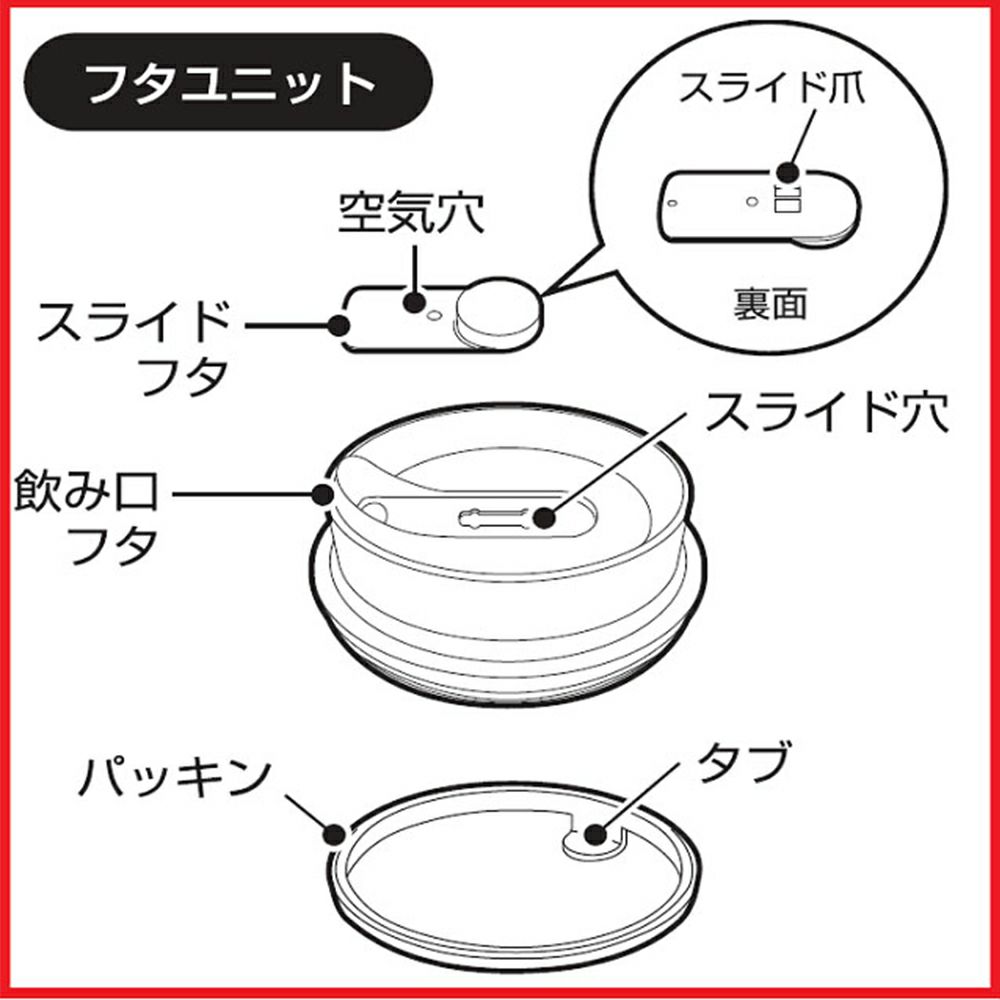 フタユニット

スライド爪

裏面

空気穴

スライドフタ

スライド穴

飲み口フタ

パッキン

タブ