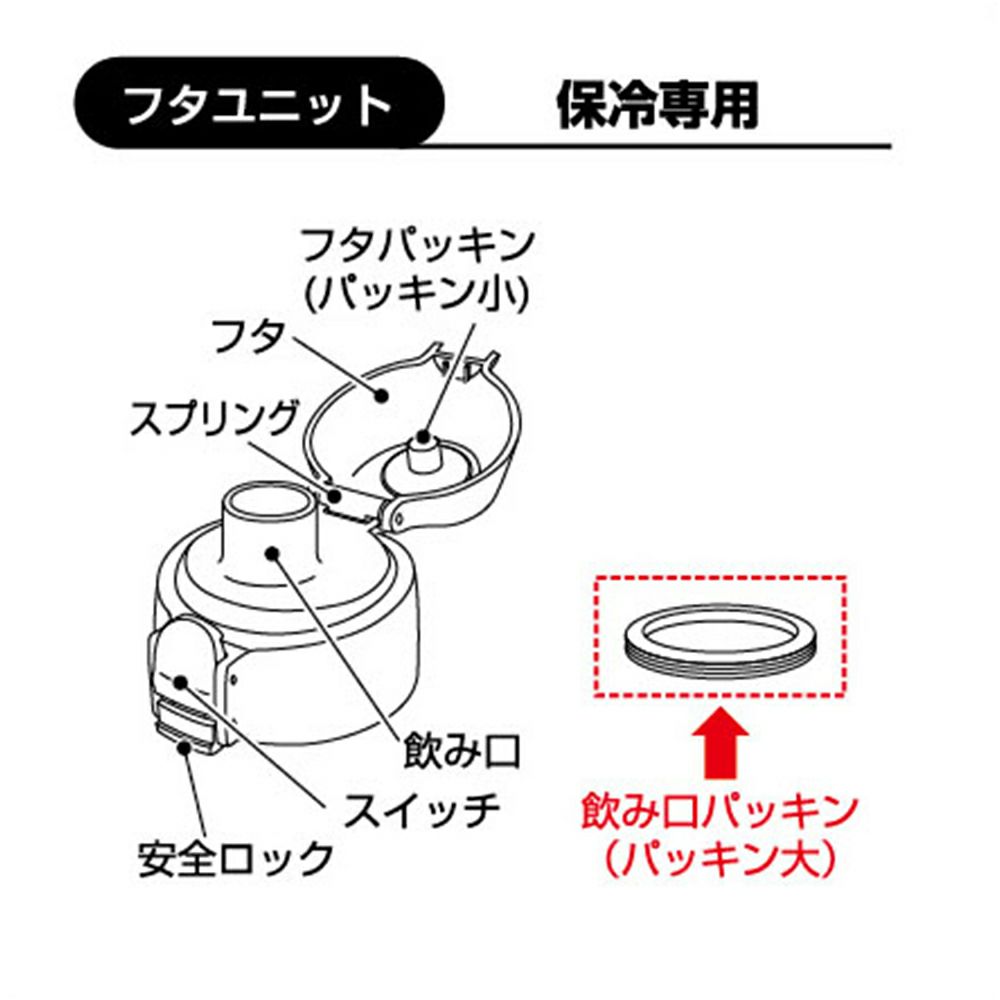 フタユニット

保冷専用

フタパッキン
(パッキン小)

フタ

スプリング

飲み口

スイッチ

安全ロック

飲み口パッキン
(パッキン大)