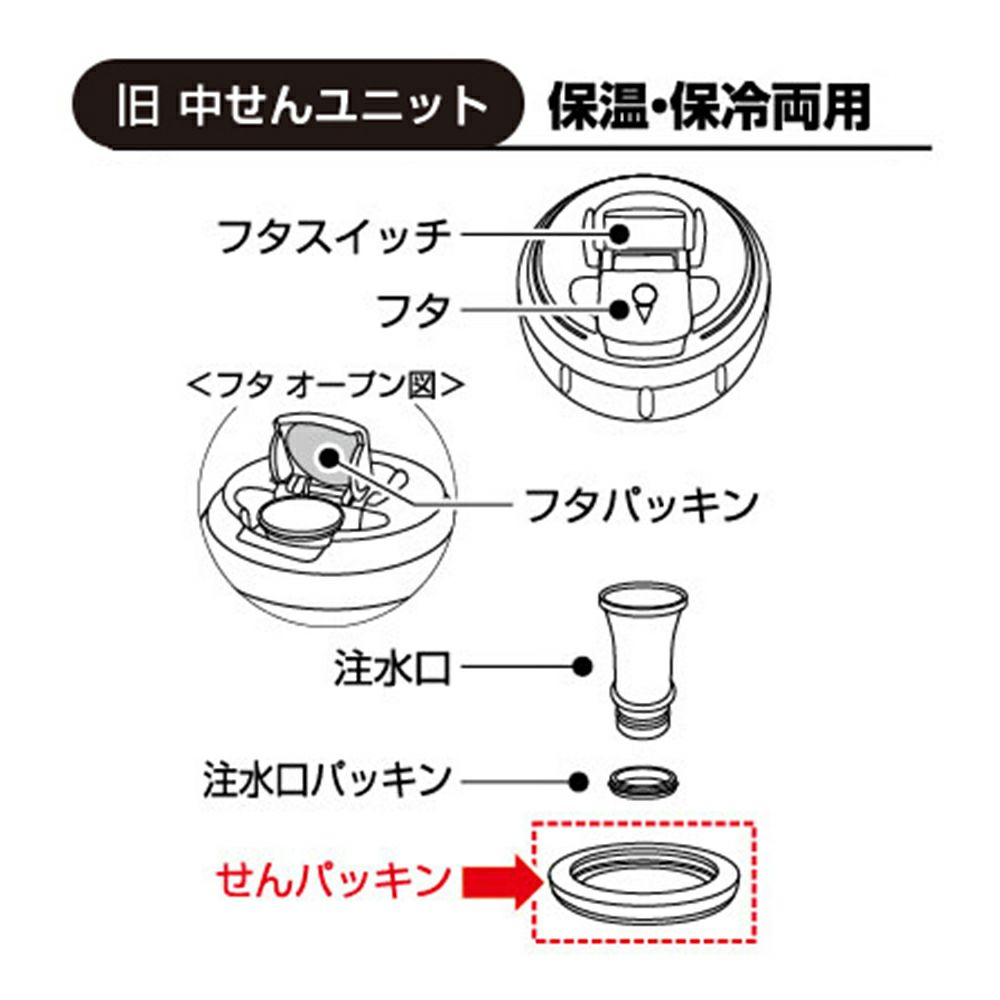 旧 中せんユニット

保温・保冷両用

フタスイッチ

フタ

<フタ オープン図>

フタパッキン

注水口

注水口パッキン

せんパッキン