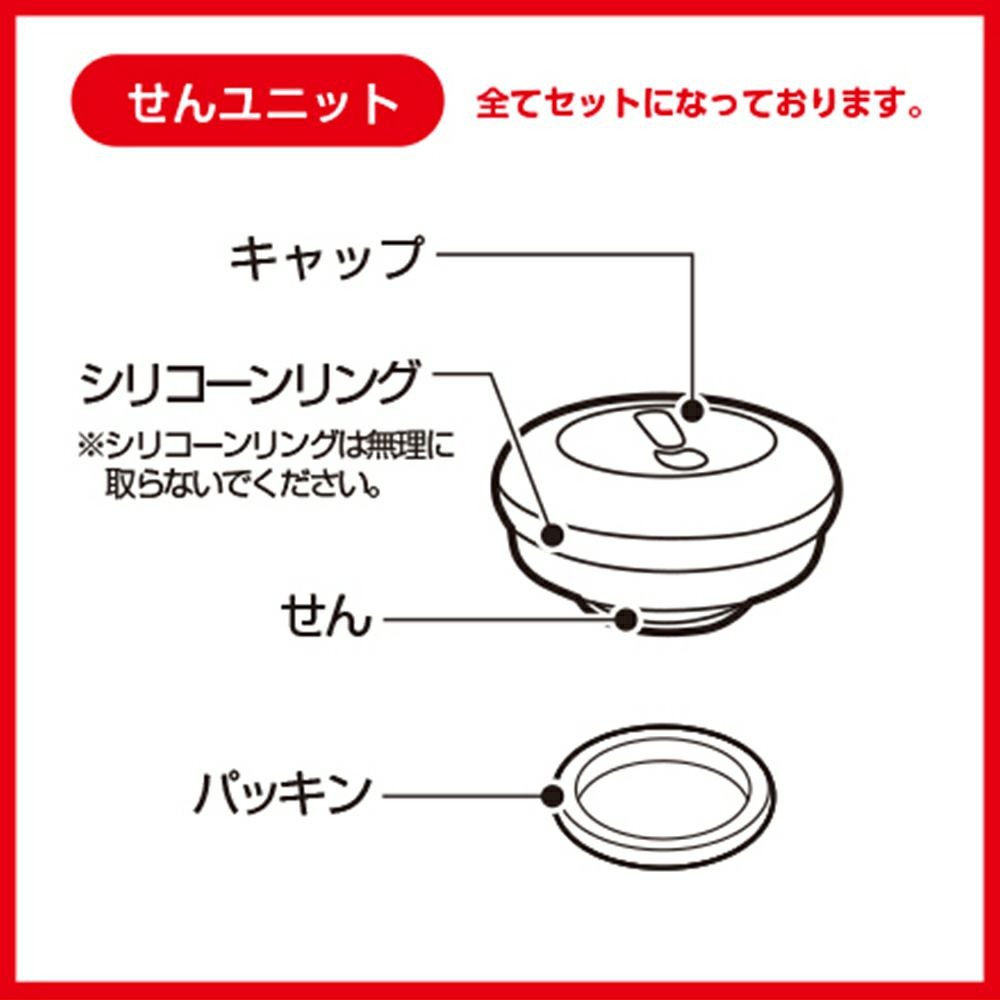 せんユニット

全てセットになっております。

キャップ

シリコーンリング

※シリコーンリングは無理に取らないでください。

せん

パッキン