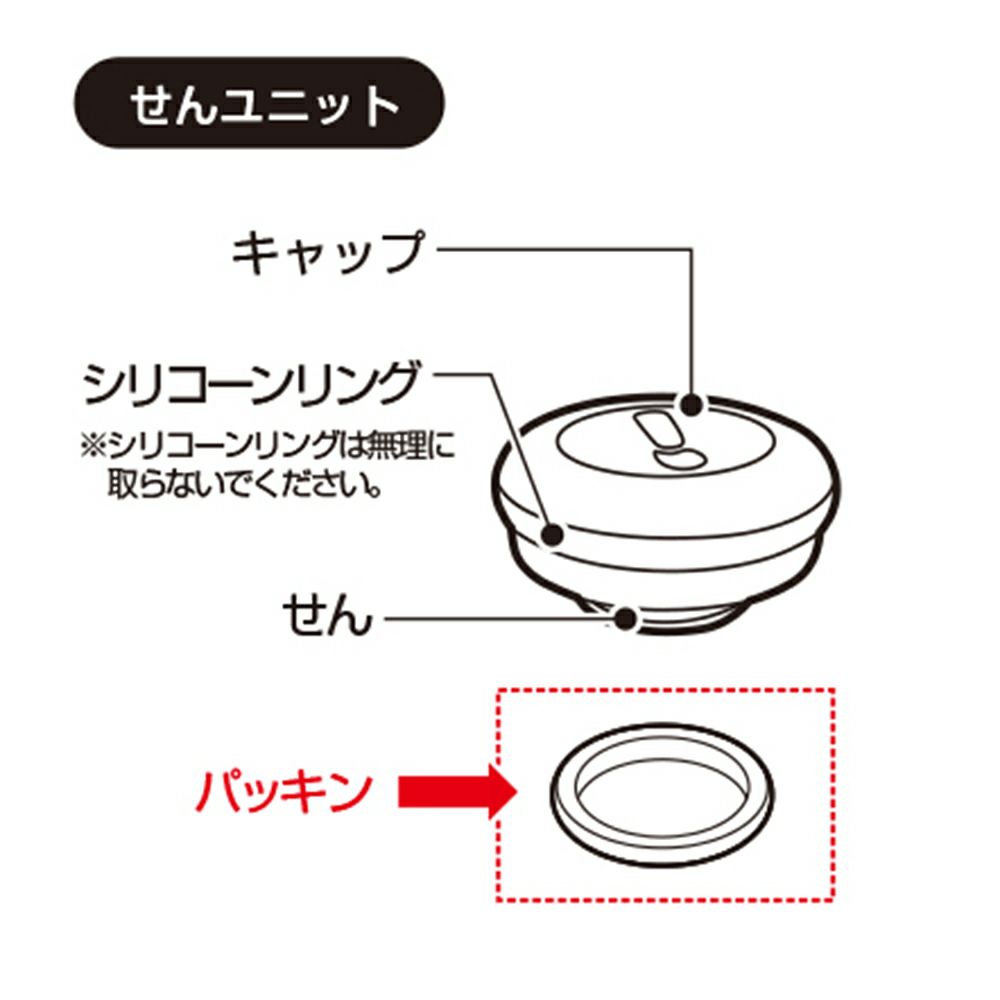 せんユニット

キャップ

シリコーンリング

※シリコーンリングは無理に取らないでください。

せん

パッキン