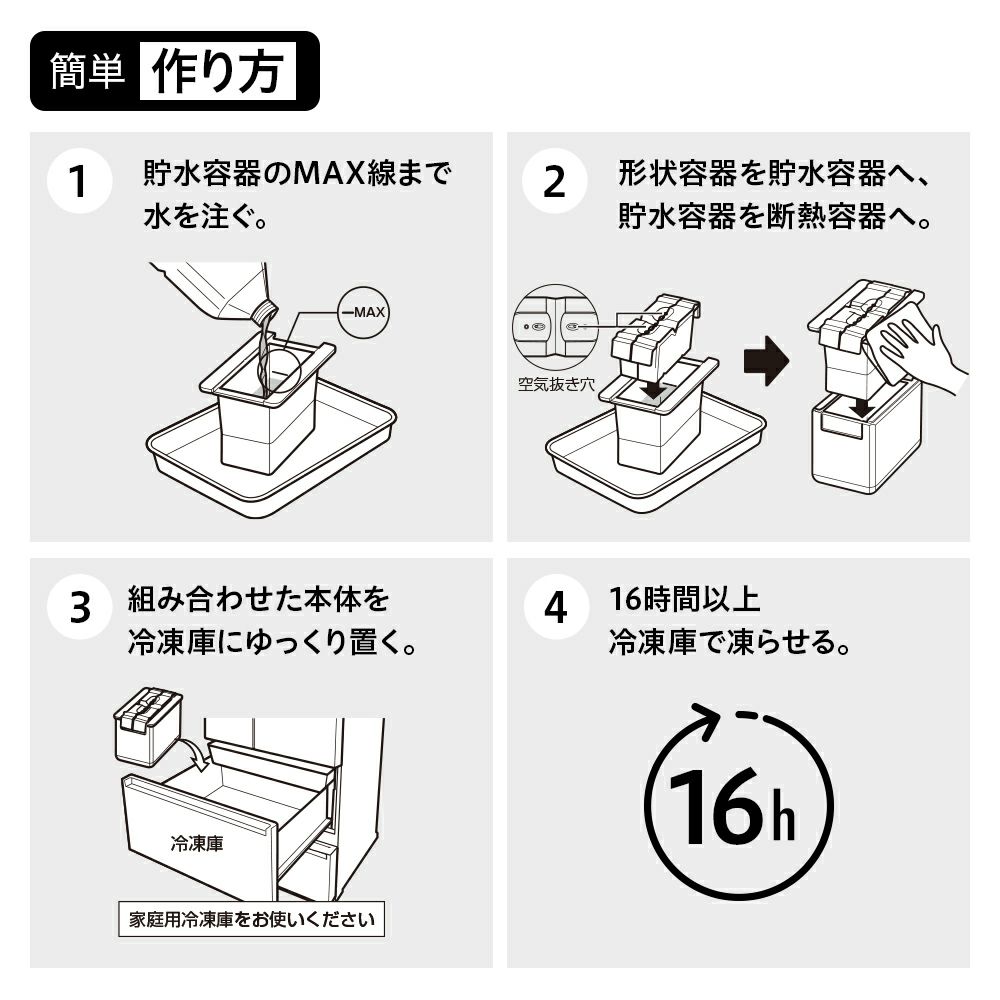 簡単 作り方

1 貯水容器のMAX線まで水を注ぐ。

MAX

2 形状容器を貯水容器へ、貯水容器を断熱容器へ。

空気抜き穴

3 組み合わせた本体を冷凍庫にゆっくり置く。

冷凍庫

家庭用冷凍庫をお使いください

4 16時間以上冷凍庫で凍らせる。

16h