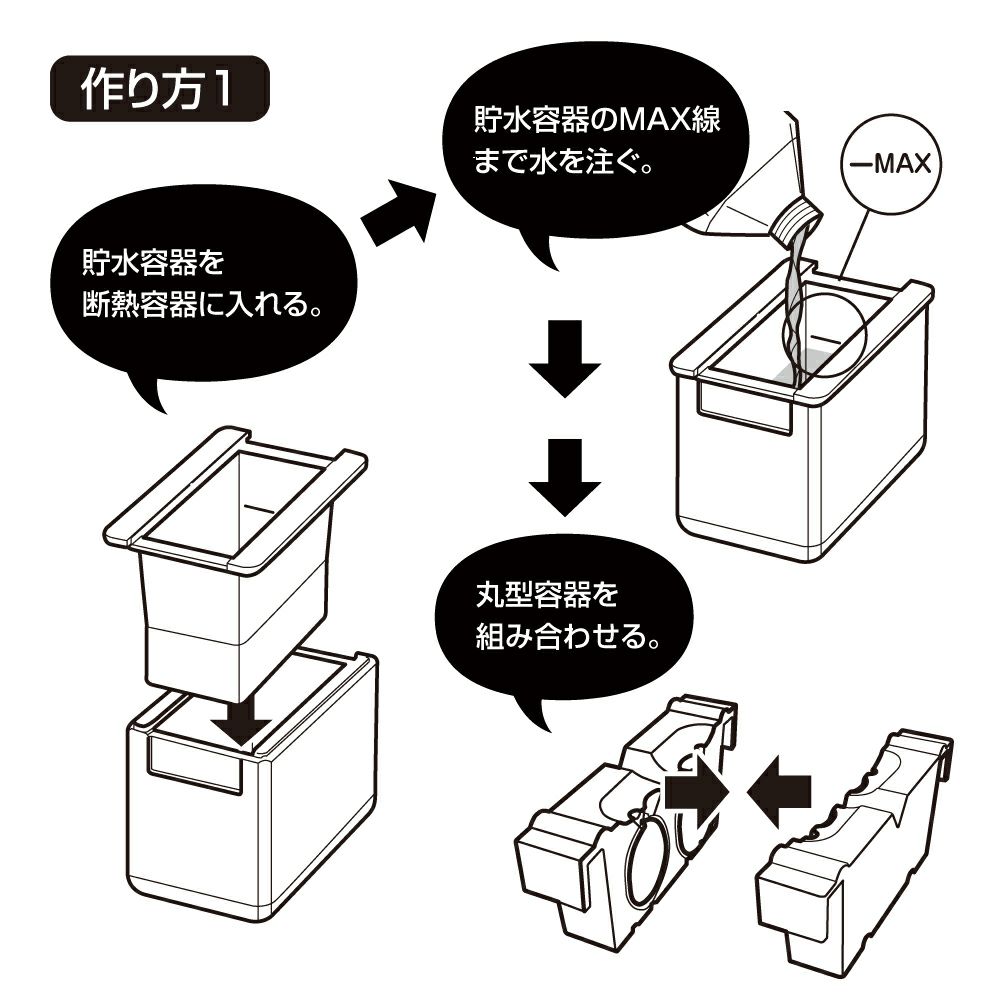 作り方1

貯水容器を断熱容器に入れる。

貯水容器のMAX線まで水を注ぐ。

ーMAX

丸型容器を組み合わせる。